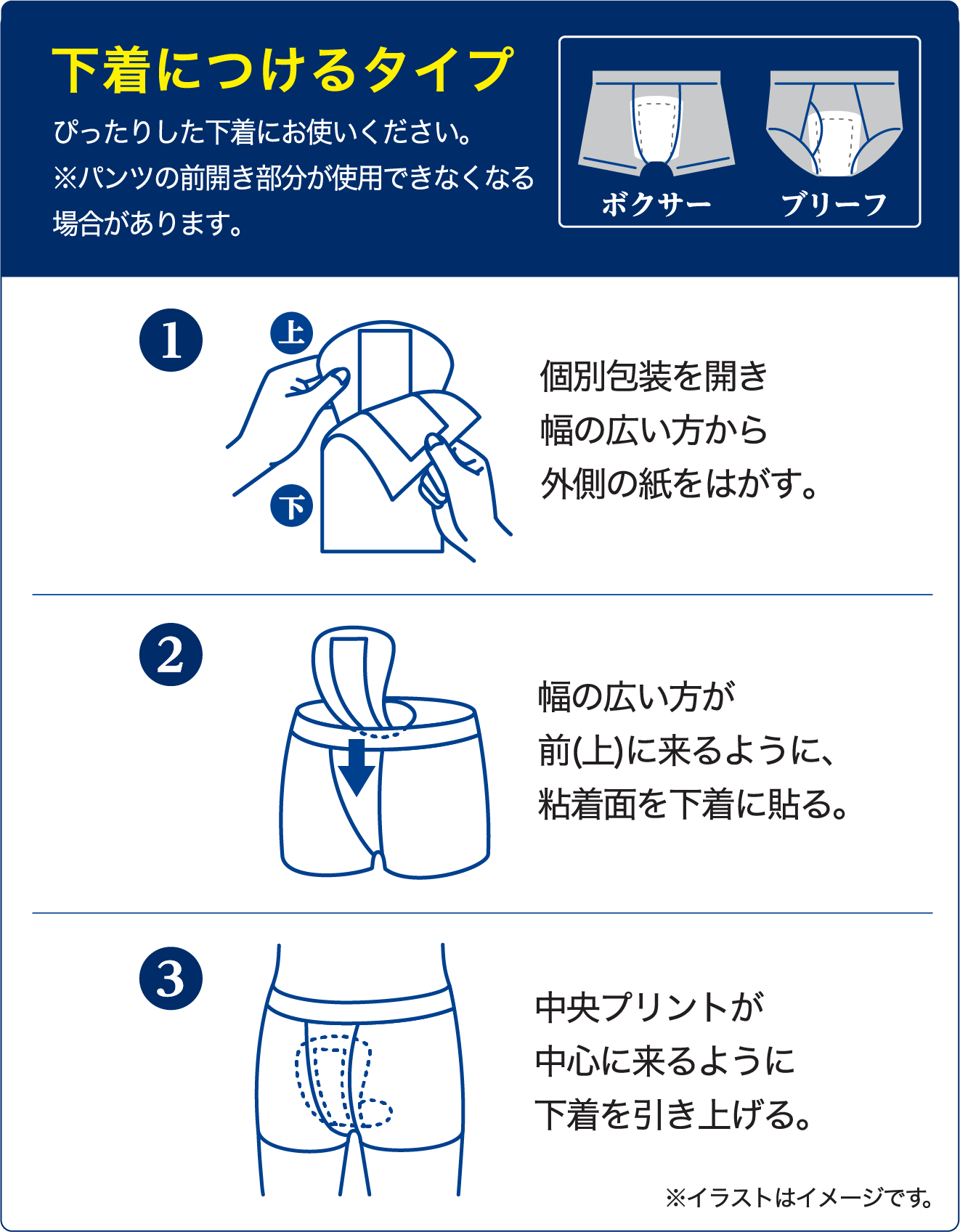 下着につけるタイプ

ぴったりした下着にお使いください。
※パンツの前開き部分が使用できなくなる場合があります。

ボクサー　ブリーフ

1

上

下

個別包装を開き
幅の広い方から
外側の紙をはがす。

2

幅の広い方が
前(上)に来るように、
粘着面を下着に貼る。

3

中央プリントが
中心に来るように
下着を引き上げる。

※イラストはイメージです。